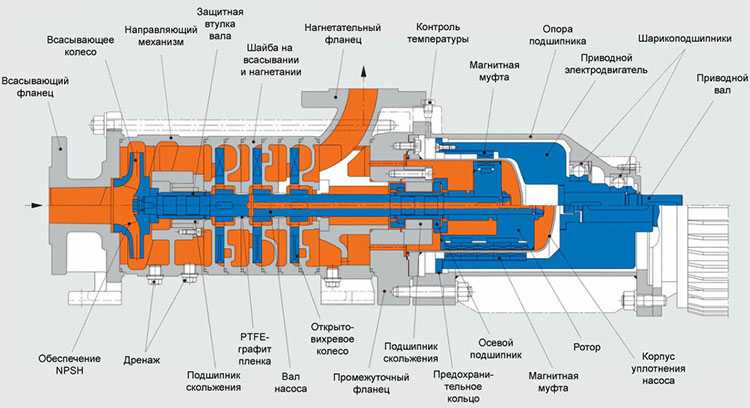 Всасывающий фланец

Всасывающее колесо

Направляющий механизм

Защитная втулка вала

Шайба на всасывании и нагнетании

Нагнетательный фланец

Контроль температуры

Магнитная муфта

Опора подшипника

Приводной электродвигатель

Шарикоподшипники

Приводной вал

Обеспечение NPSH

Дренаж

Подшипник скольжения

PTFE-графит пленка

Вал насоса

Открыто-вихревое колесо

Промежуточный фланец

Подшипник скольжения

Предохранительное кольцо

Осевой подшипник

Магнитная муфта

Ротор

Корпус уплотнения насоса