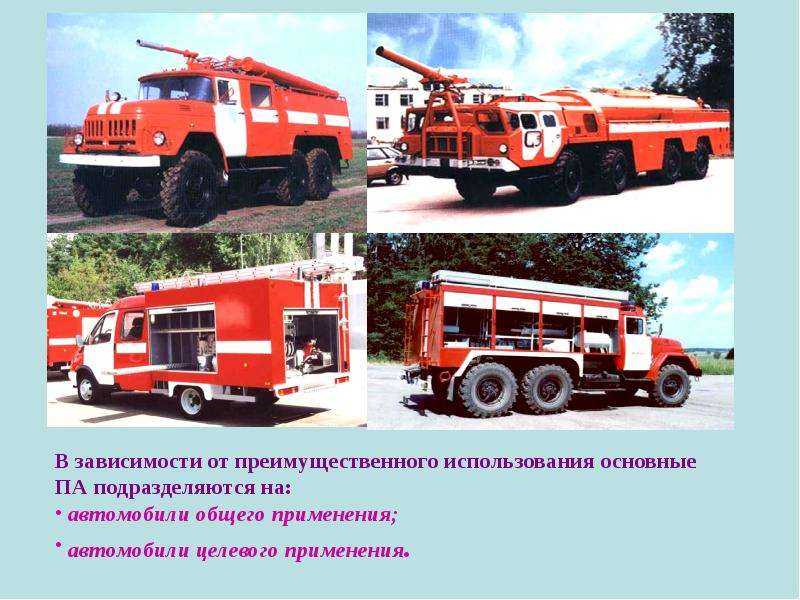 В зависимости от преимущественного использования основные ПА подразделяются на:

• автомобили общего применения;

• автомобили целевого применения.