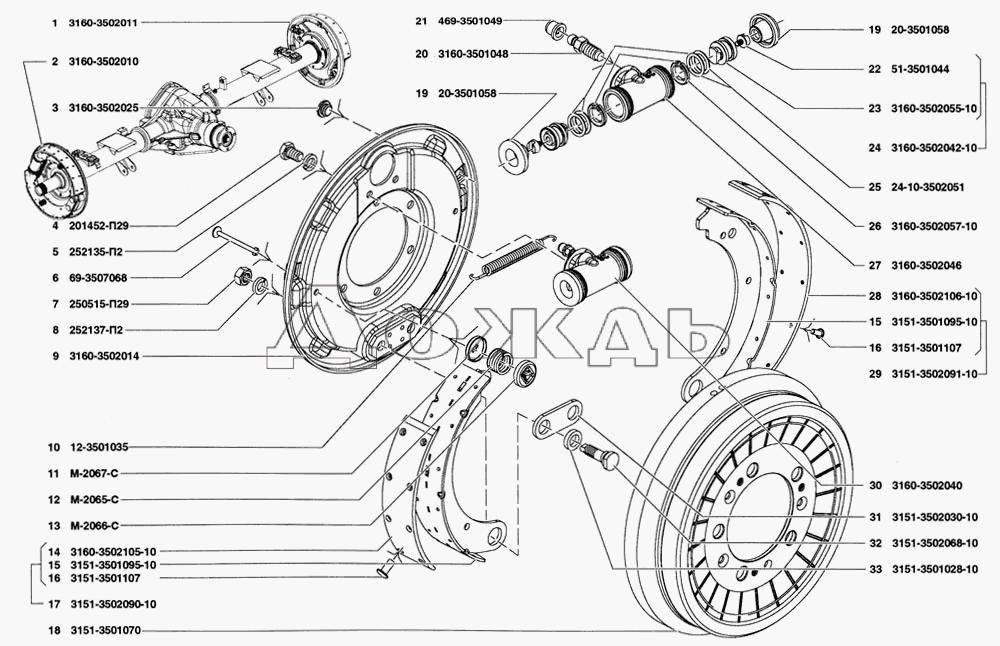 1 3160-3502011
2 3160-3502010
3 3160-3502025
4 201452-П29
5 252135-П2
6 69-3507068
7 250515-П29
8 252137-П2
9 3160-3502014
10 12-3501035
11 М-2067-С
12 М-2065-С
13 М-2066-С
14 3160-3502105-10
15 3151-3501095-10
16 3151-3501107
17 3151-3502090-10
18 3151-3501070
21 469-3501049
20 3160-3501048
19 20-3501058
19 20-3501058
22 51-3501044
23 3160-3502055-10
24 3160-3502042-10
25 24-10-3502051
26 3160-3502057-10
27 3160-3502046
28 3160-3502106-10
15 3151-3501095-10
16 3151-3501107
29 3151-3502091-10
30 3160-3502040
31 3151-3502030-10
32 3151-3502068-10
33 3151-3501028-10
ДОЖДЬ