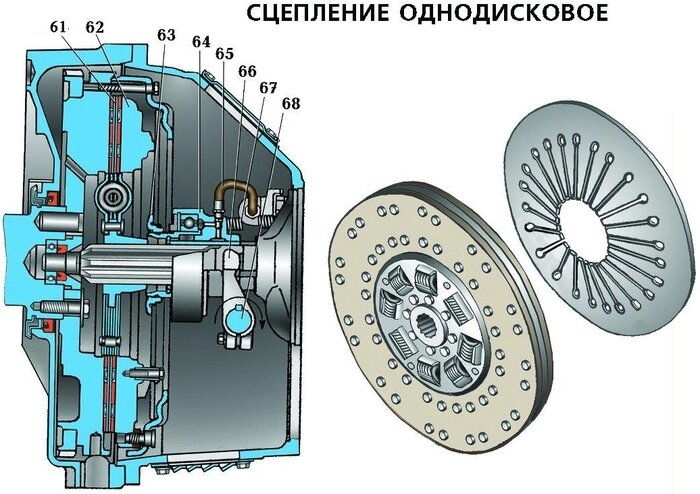 СЦЕПЛЕНИЕ ОДНОДИСКОВОЕ

61
62
63
64
65
66
67
68