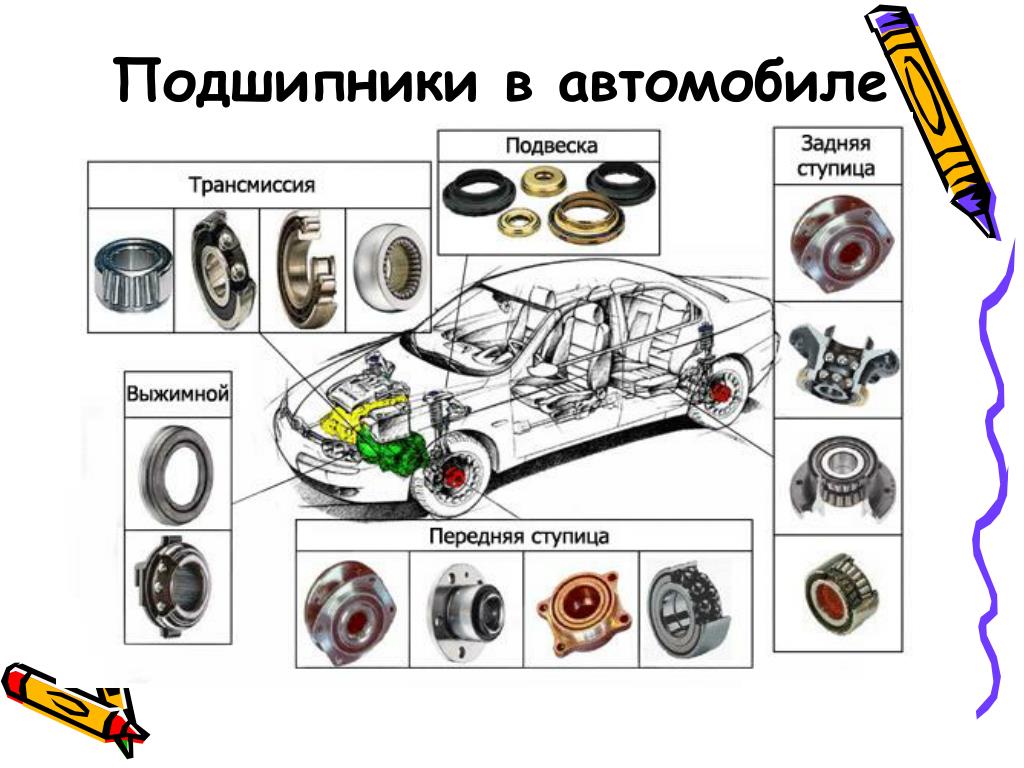 Подшипники в автомобиле

Трансмиссия

Подвеска

Задняя ступица

Выжимной

Передняя ступица