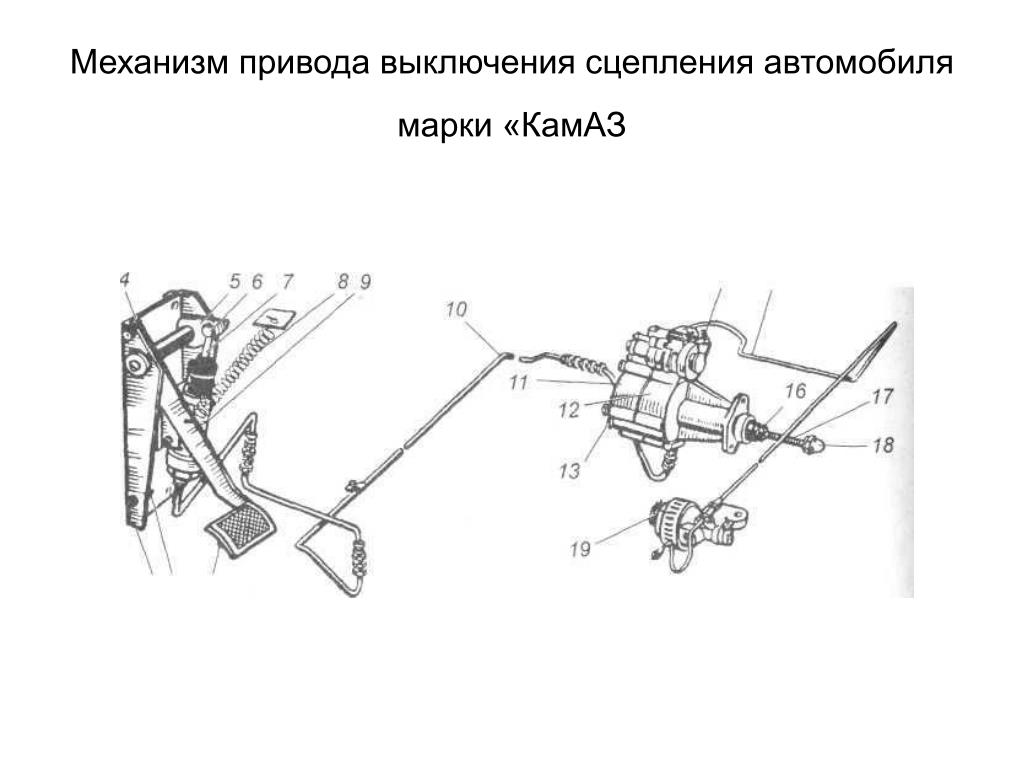 Механизм привода выключения сцепления автомобиля марки «КамАЗ

4 5 6 7 8 9 10 11 12 13 16 17 18 19