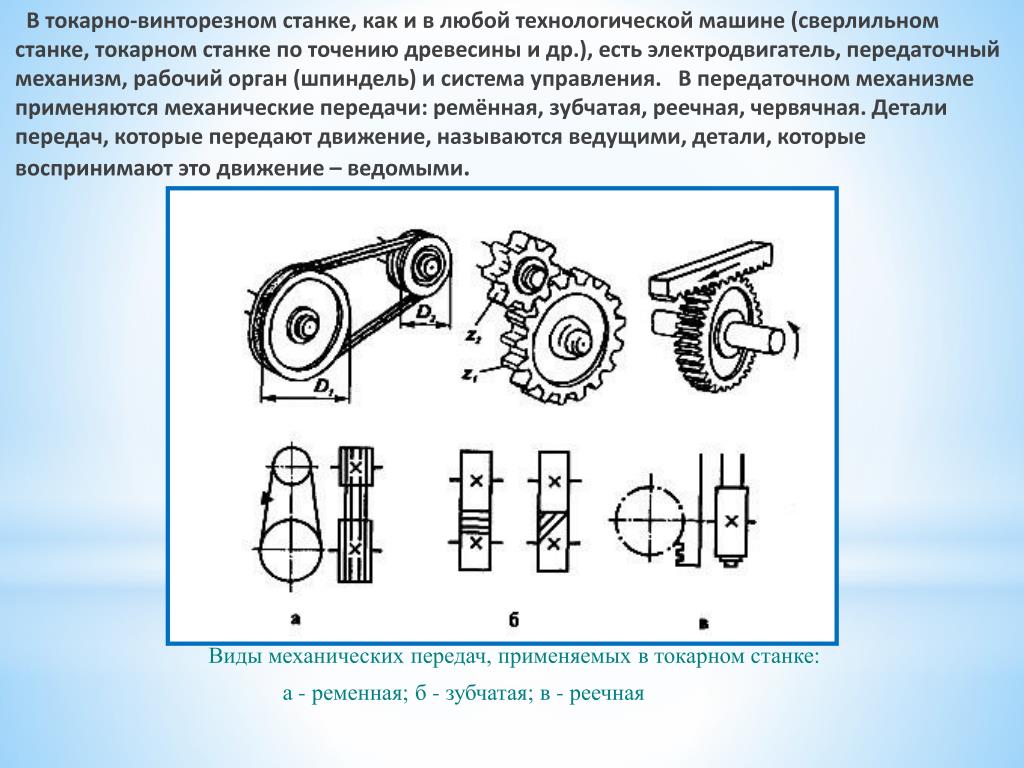 В токарно-винторезном станке, как и в любой технологической машине (сверлильном станке, токарном станке по точению древесины и др.), есть электродвигатель, передаточный механизм, рабочий орган (шпиндель) и система управления. В передаточном механизме применяются механические передачи: ремённая, зубчатая, реечная, червячная. Детали передач, которые передают движение, называются ведущими, детали, которые воспринимают это движение – ведомыми.

$D_2$
$D_1$
$z_2$
$z_1$

а
б
в

Виды механических передач, применяемых в токарном станке:

а - ременная; б - зубчатая; в - реечная