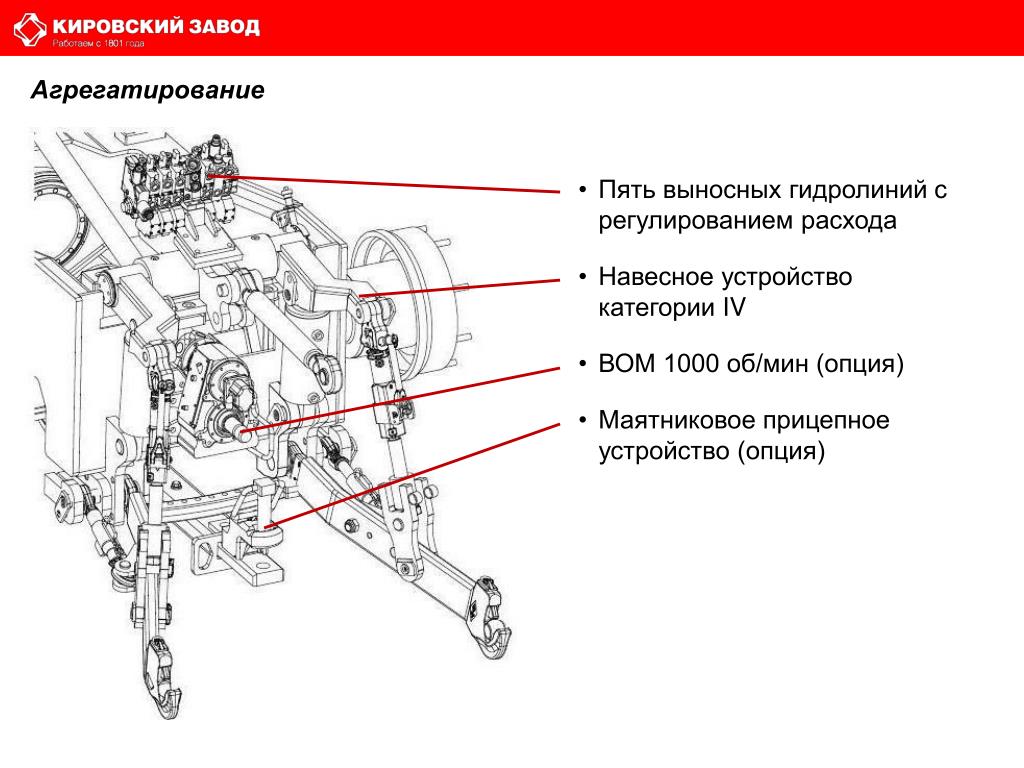 КИРОВСКИЙ ЗАВОД
Работаем с 1801 года

Агрегатирование

• Пять выносных гидролиний с регулированием расхода

• Навесное устройство категории IV

• ВОМ 1000 об/мин (опция)

• Маятниковое прицепное устройство (опция)