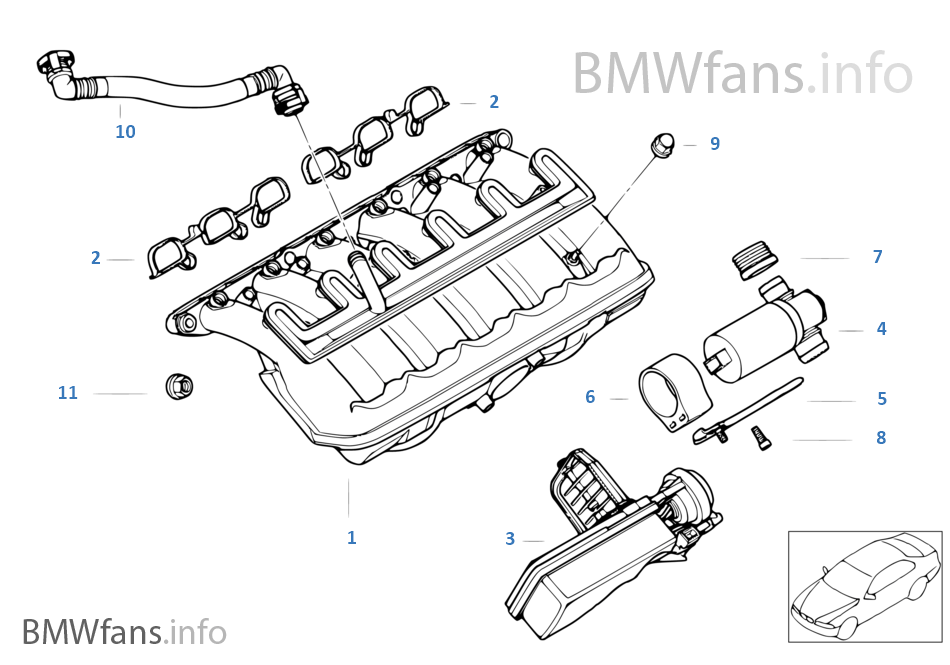 BMWfans.info

10

2

9

2

7

4

11

6

5

8

1

3

BMWfans.info