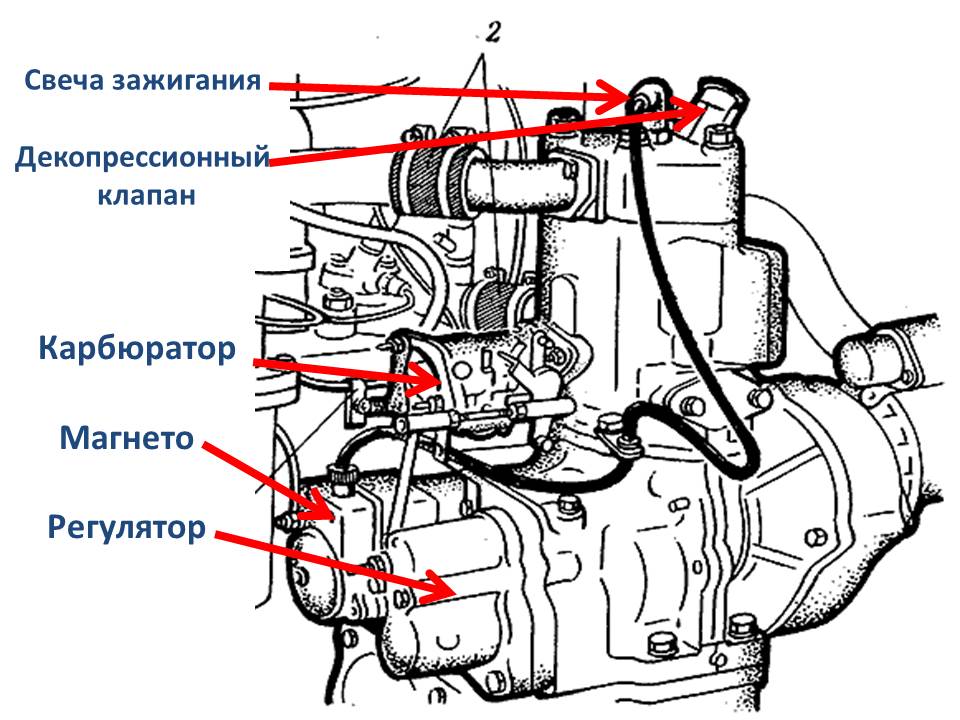 2

Свеча зажигания

Декопрессионный клапан

Карбюратор

Магнето

Регулятор