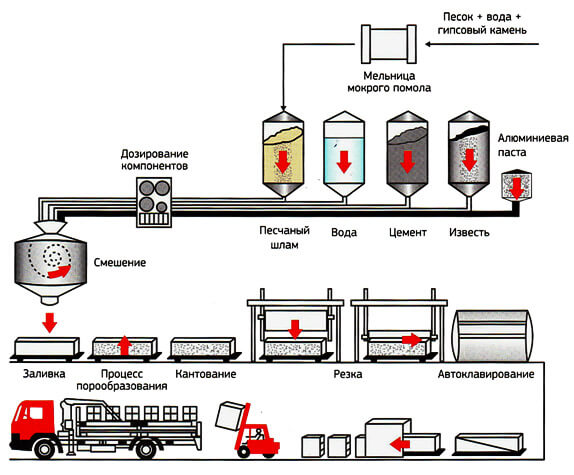 Песок + вода + гипсовый камень

Мельница мокрого помола

Алюминиевая паста

Дозирование компонентов

Песчаный шлам

Вода

Цемент

Известь

Смешение

Заливка

Процесс порообразования

Кантование

Резка

Автоклавирование