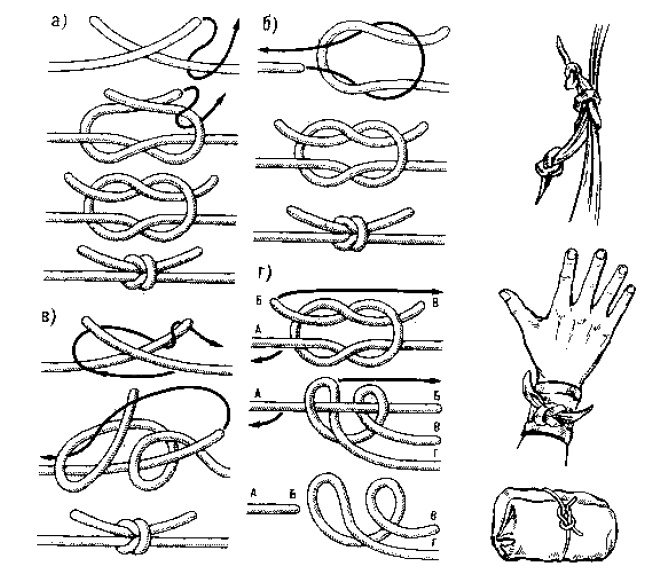 а)

б)

в)

г)

Б
В
А

А
Б
В
Г

А
Б
В
Г