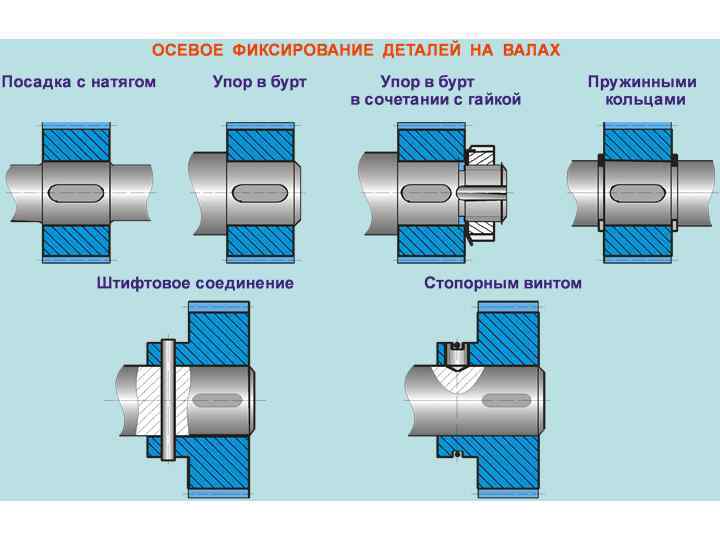 ОСЕВОЕ ФИКСИРОВАНИЕ ДЕТАЛЕЙ НА ВАЛАХ

Посадка с натягом

Упор в бурт

Упор в бурт в сочетании с гайкой

Пружинными кольцами

Штифтовое соединение

Стопорным винтом