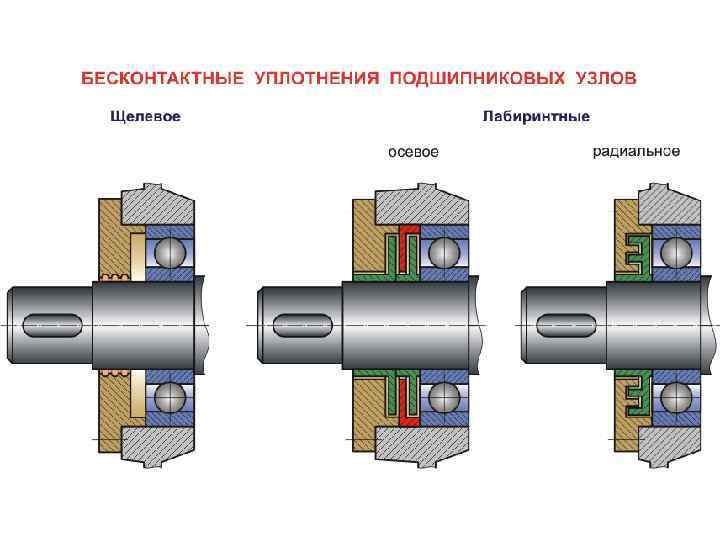 БЕСКОНТАКТНЫЕ УПЛОТНЕНИЯ ПОДШИПНИКОВЫХ УЗЛОВ

Щелевое

Лабиринтные

осевое

радиальное