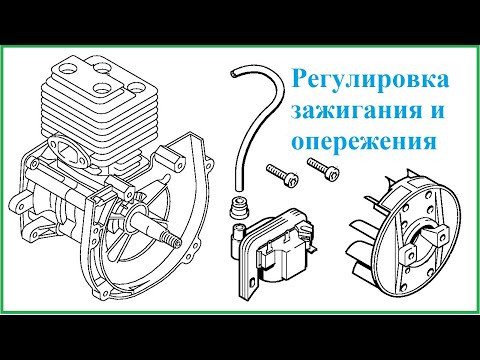 Регулировка зажигания и опережения