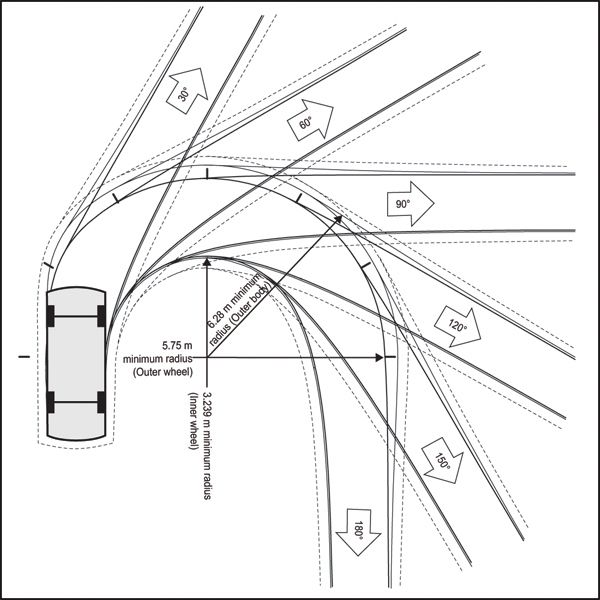 30°

60°

90°

120°

150°

180°

6.28 m minimum radius (Outer body)

5.75 m minimum radius (Outer wheel)

3.239 m minimum radius (Inner wheel)