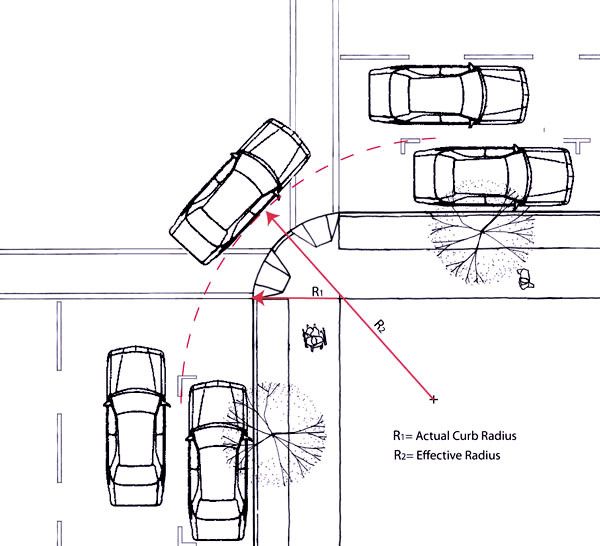 $R_1$

$R_2$

$R_1$= Actual Curb Radius
$R_2$= Effective Radius