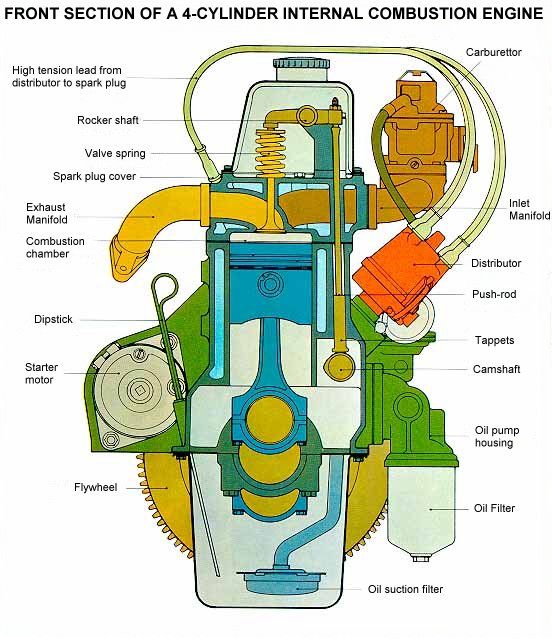 FRONT SECTION OF A 4-CYLINDER INTERNAL COMBUSTION ENGINE

High tension lead from distributor to spark plug

Rocker shaft

Valve spring

Spark plug cover

Exhaust Manifold

Combustion chamber

Dipstick

Starter motor

Flywheel

Carburettor

Inlet Manifold

Distributor

Push-rod

Tappets

Camshaft

Oil pump housing

Oil Filter

Oil suction filter