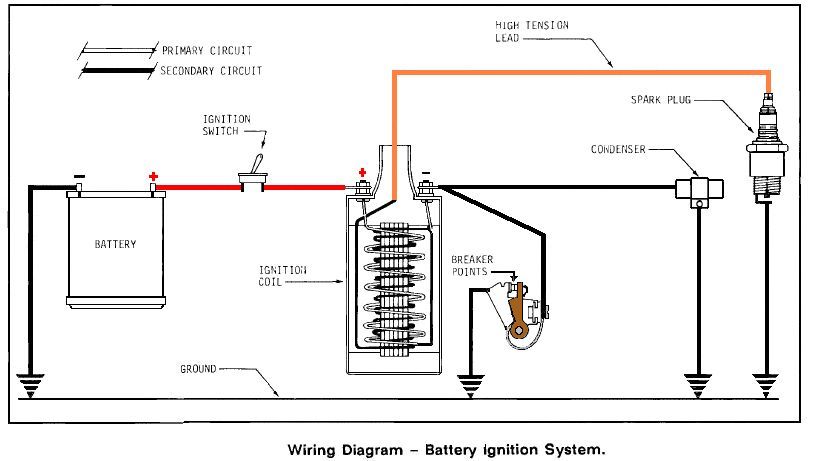 PRIMARY CIRCUIT
SECONDARY CIRCUIT

HIGH TENSION LEAD

SPARK PLUG

IGNITION SWITCH

CONDENSER

−
+
+
−

BATTERY

IGNITION COIL

BREAKER POINTS

GROUND

Wiring Diagram – Battery Ignition System.