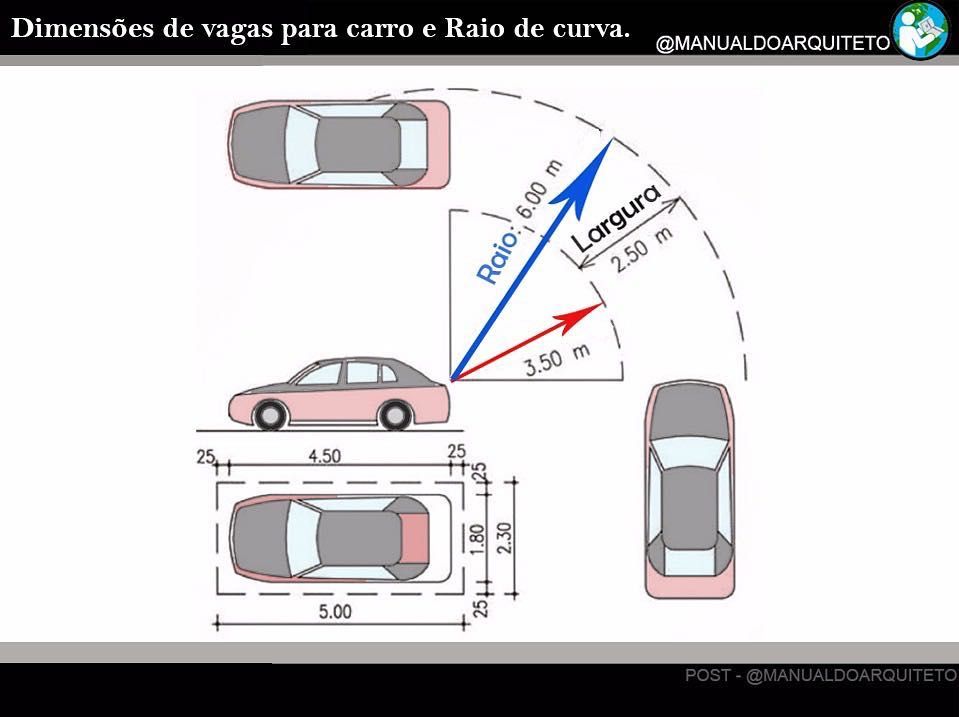 Dimensões de vagas para carro e Raio de curva.

@MANUALDOARQUITETO

Raio: 6.00 m

Largura

2.50 m

3.50 m

25

4.50

25

25

1.80

2.30

25

5.00

POST - @MANUALDOARQUITETO