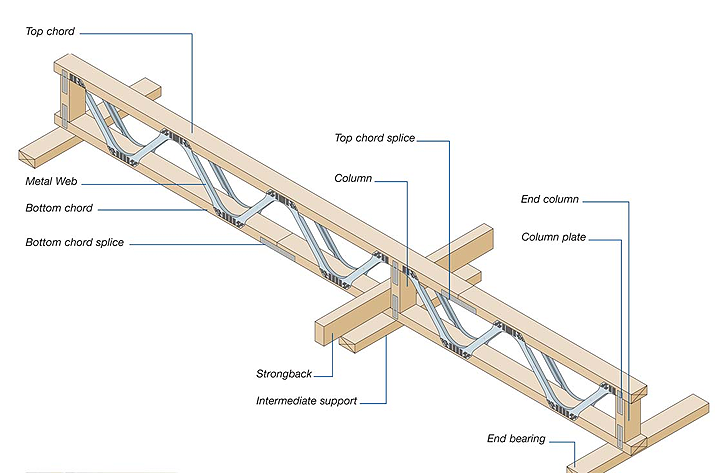 Top chord

Metal Web

Bottom chord

Bottom chord splice

Top chord splice

Column

End column

Column plate

Strongback

Intermediate support

End bearing