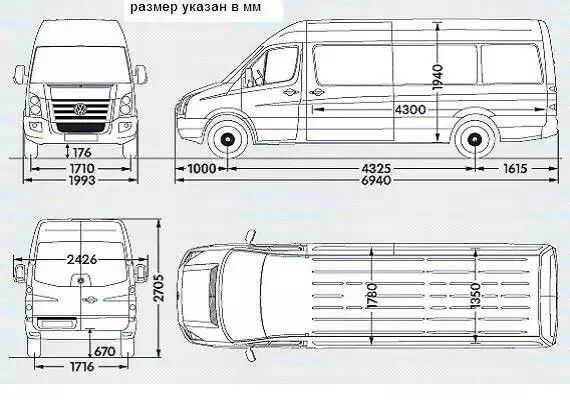 размер указан в мм

176
1710
1993

1940
4300
1000
4325
1615
6940

2426
2705
670
1716

1780
1350