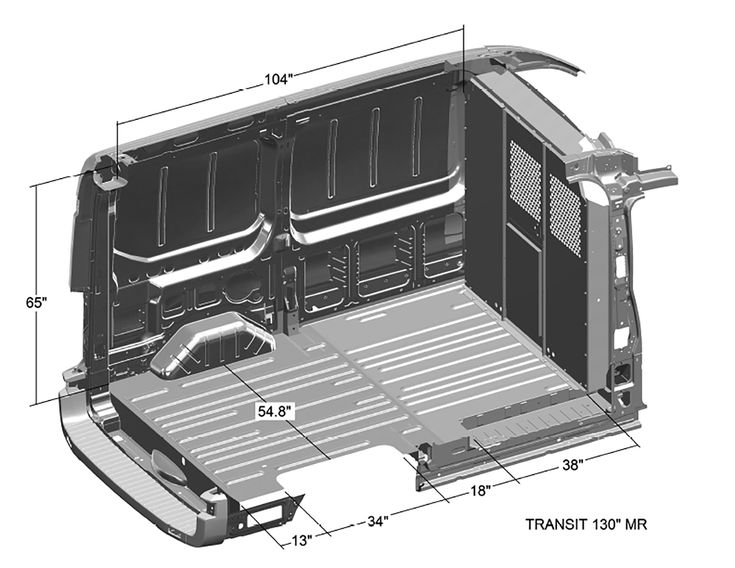 104"

65"

54.8"

38"

18"

34"

13"

TRANSIT 130" MR