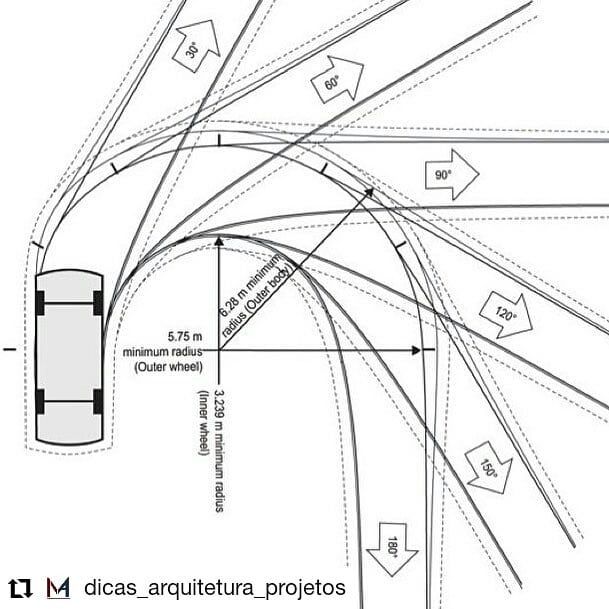 30°

60°

90°

120°

150°

180°

6.28 m minimum radius (Outer body)

5.75 m minimum radius (Outer wheel)

3.239 m minimum radius (Inner wheel)

dicas_arquitetura_projetos