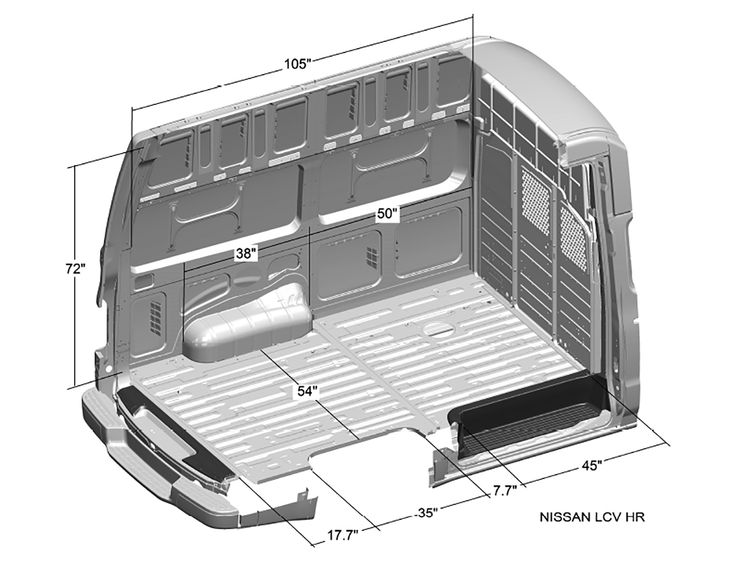 105"

72"

50"

38"

54"

45"

7.7"

-35"

17.7"

NISSAN LCV HR