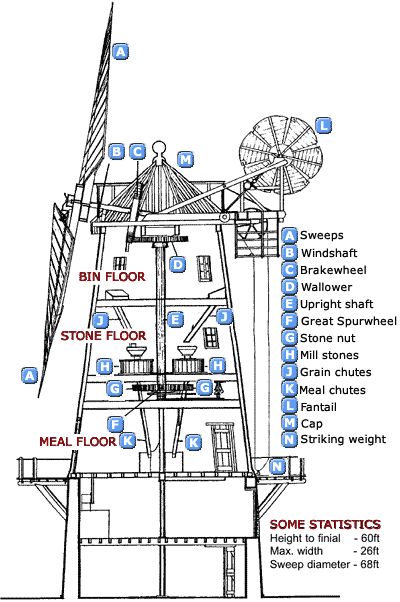 A
B C M
L
D
BIN FLOOR
J E J
STONE FLOOR
H H
A
G G
F
MEAL FLOOR K K
N

A Sweeps
B Windshaft
C Brakewheel
D Wallower
E Upright shaft
F Great Spurwheel
G Stone nut
H Mill stones
J Grain chutes
K Meal chutes
L Fantail
M Cap
N Striking weight

SOME STATISTICS
Height to finial - 60ft
Max. width - 26ft
Sweep diameter - 68ft