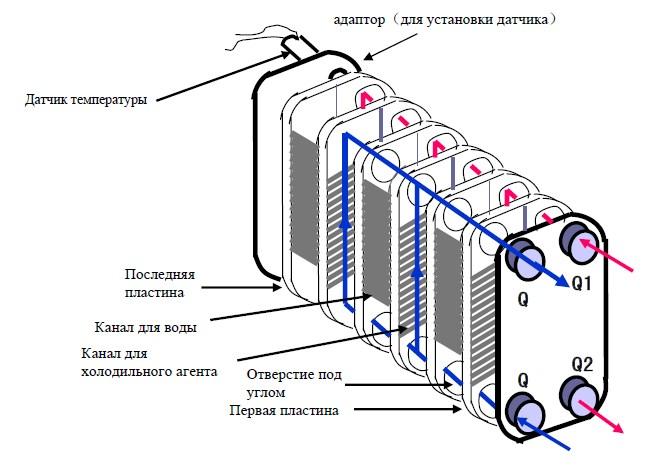 адаптор（для установки датчика）

Датчик температуры

Последняя пластина

Канал для воды

Канал для холодильного агента

Отверстие под углом

Первая пластина

Q

Q1

Q

Q2