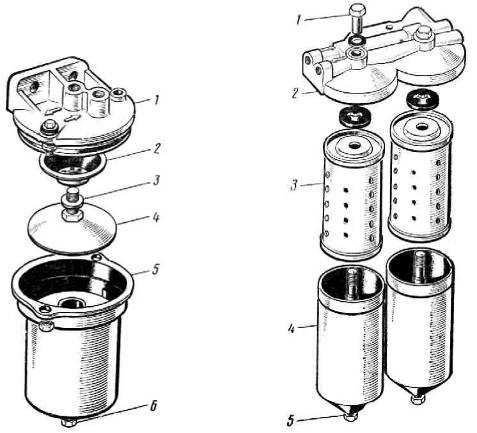 1
2
3
4
5
6
1
2
3
4
5