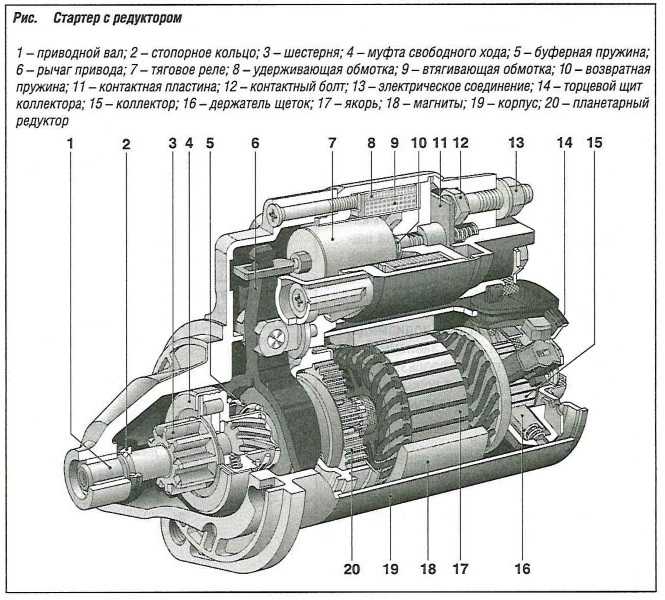 Рис. Стартер с редуктором

1 – приводной вал; 2 – стопорное кольцо; 3 – шестерня; 4 – муфта свободного хода; 5 – буферная пружина; 6 – рычаг привода; 7 – тяговое реле; 8 – удерживающая обмотка; 9 – втягивающая обмотка; 10 – возвратная пружина; 11 – контактная пластина; 12 – контактный болт; 13 – электрическое соединение; 14 – торцевой щит коллектора; 15 – коллектор; 16 – держатель щеток; 17 – якорь; 18 – магниты; 19 – корпус; 20 – планетарный редуктор

1 2 3 4 5 6 7 8 9 10 11 12 13 14 15

20 19 18 17 16