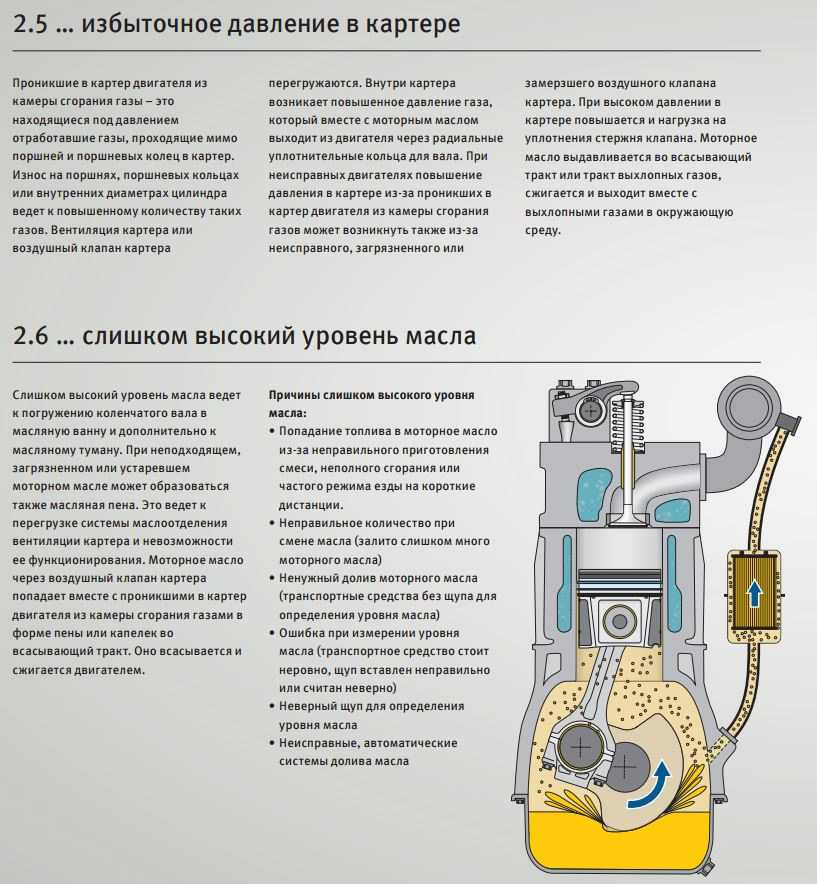 2.5 ... избыточное давление в картере

Проникшие в картер двигателя из камеры сгорания газы – это находящиеся под давлением отработавшие газы, проходящие мимо поршней и поршневых колец в картер. Износ на поршнях, поршневых кольцах или внутренних диаметрах цилиндра ведет к повышенному количеству таких газов. Вентиляция картера или воздушный клапан картера перегружаются. Внутри картера возникает повышенное давление газа, который вместе с моторным маслом выходит из двигателя через радиальные уплотнительные кольца для вала. При неисправных двигателях повышение давления в картере из-за проникших в картер двигателя из камеры сгорания газов может возникнуть также из-за неисправного, загрязненного или замерзшего воздушного клапана картера. При высоком давлении в картере повышается и нагрузка на уплотнения стержня клапана. Моторное масло выдавливается во всасывающий тракт или тракт выхлопных газов, сжигается и выходит вместе с выхлопными газами в окружающую среду.

2.6 ... слишком высокий уровень масла

Слишком высокий уровень масла ведет к погружению коленчатого вала в масляную ванну и дополнительно к масляному туману. При неподходящем, загрязненном или устаревшем моторном масле может образоваться также масляная пена. Это ведет к перегрузке системы маслоотделения вентиляции картера и невозможности ее функционирования. Моторное масло через воздушный клапан картера попадает вместе с проникшими в картер двигателя из камеры сгорания газами в форме пены или капелек во всасывающий тракт. Оно всасывается и сжигается двигателем.

Причины слишком высокого уровня масла:
• Попадание топлива в моторное масло из-за неправильного приготовления смеси, неполного сгорания или частого режима езды на короткие дистанции.
• Неправильное количество при смене масла (залито слишком много моторного масла)
• Ненужный долив моторного масла (транспортные средства без щупа для определения уровня масла)
• Ошибка при измерении уровня масла (транспортное средство стоит неровно, щуп вставлен неправильно или считан неверно)
• Неверный щуп для определения уровня масла
• Неисправные, автоматические системы долива масла