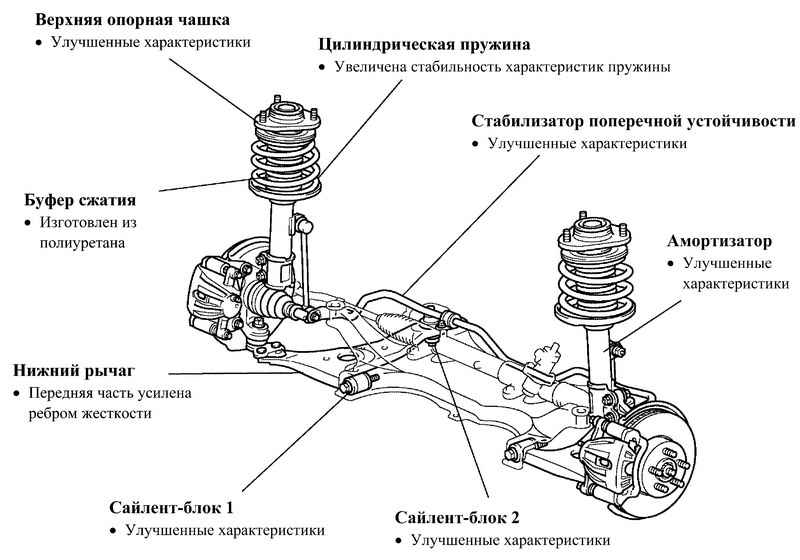 Верхняя опорная чашка
• Улучшенные характеристики

Цилиндрическая пружина
• Увеличена стабильность характеристик пружины

Стабилизатор поперечной устойчивости
• Улучшенные характеристики

Буфер сжатия
• Изготовлен из полиуретана

Амортизатор
• Улучшенные характеристики

Нижний рычаг
• Передняя часть усилена ребром жесткости

Сайлент-блок 1
• Улучшенные характеристики

Сайлент-блок 2
• Улучшенные характеристики