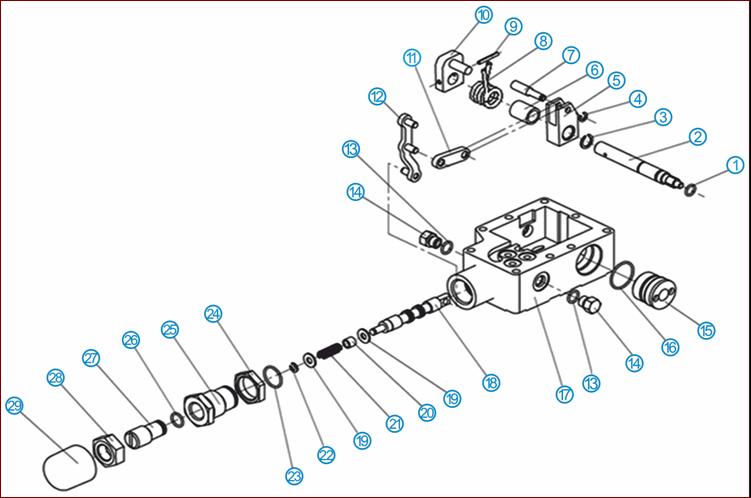 10
9
8
7
6
5
4
3
2
1
11
12
13
14
15
16
17
13
14
18
19
20
21
19
22
23
24
25
26
27
28
29