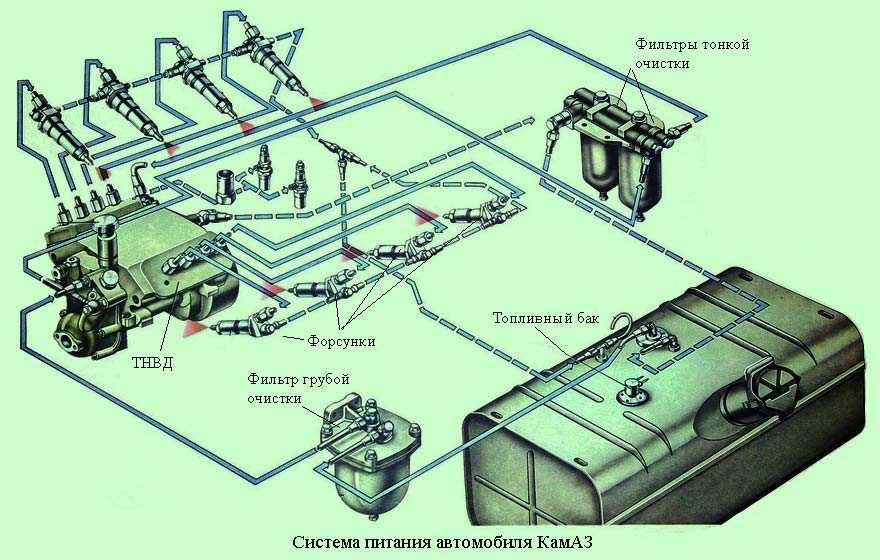 Фильтры тонкой очистки

Топливный бак

Форсунки

ТНВД

Фильтр грубой очистки

Система питания автомобиля КамАЗ