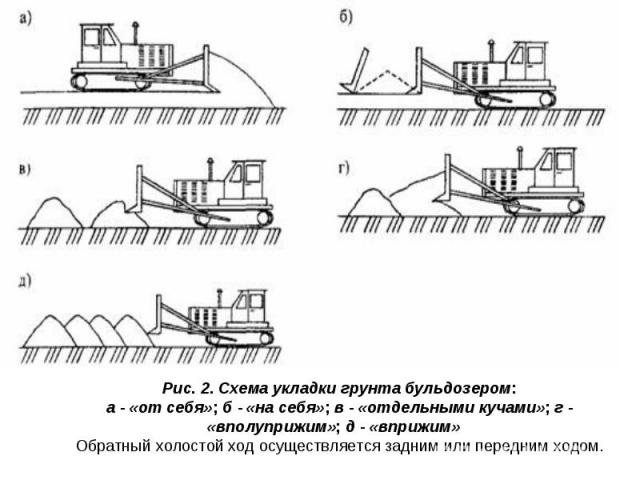 а)

б)

в)

г)

д)

Рис. 2. Схема укладки грунта бульдозером: а - «от себя»; б - «на себя»; в - «отдельными кучами»; г - «вполуприжим»; д - «вприжим»

Обратный холостой ход осуществляется задним или передним ходом.