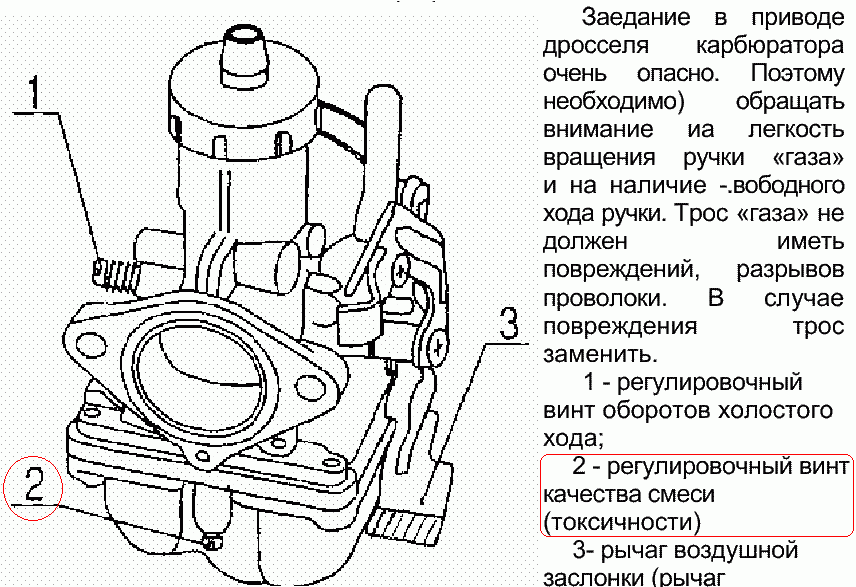 1

2

3

Заедание в приводе дросселя карбюратора очень опасно. Поэтому необходимо) обращать внимание иа легкость вращения ручки «газа» и на наличие -.вободного хода ручки. Трос «газа» не должен иметь повреждений, разрывов проволоки. В случае повреждения трос заменить.

1 - регулировочный винт оборотов холостого хода;

2 - регулировочный винт качества смеси (токсичности)

3- рычаг воздушной заслонки (рычаг