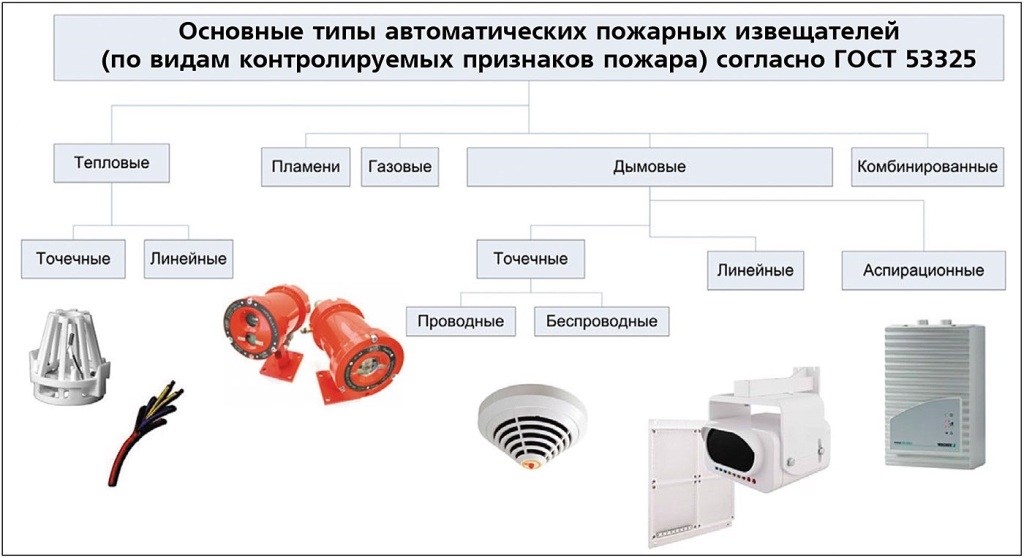 Основные типы автоматических пожарных извещателей (по видам контролируемых признаков пожара) согласно ГОСТ 53325

Тепловые

Пламени

Газовые

Дымовые

Комбинированные

Точечные

Линейные

Точечные

Линейные

Аспирационные

Проводные

Беспроводные