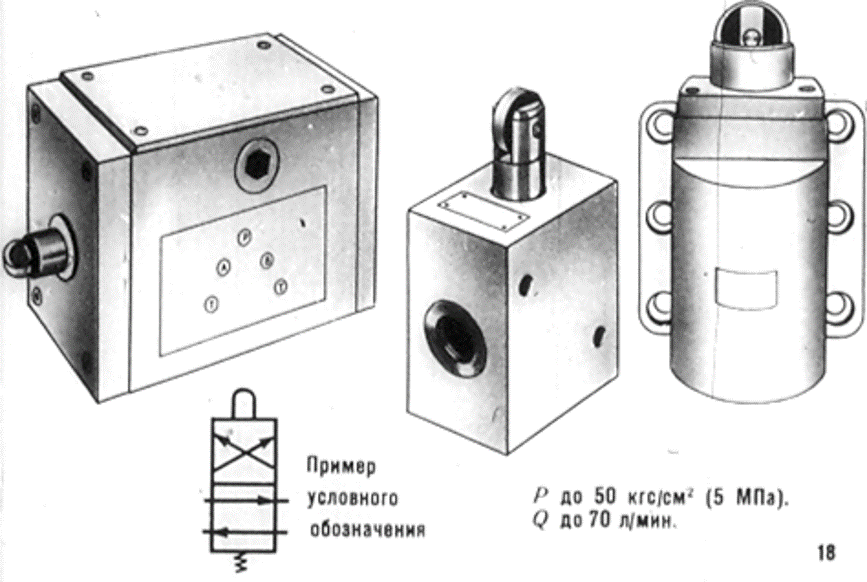 P
A
B
T
T

Пример условного обозначения

$P$ до 50 кгс/см$^2$ (5 МПа).
$Q$ до 70 л/мин.

18