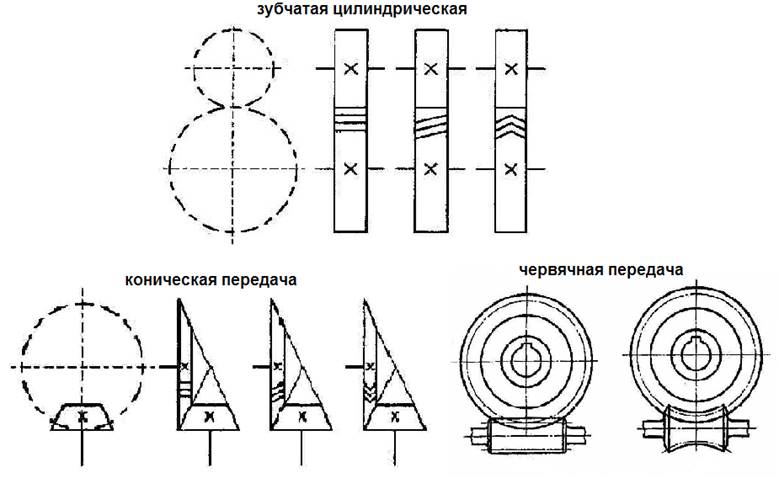 зубчатая цилиндрическая

коническая передача

червячная передача