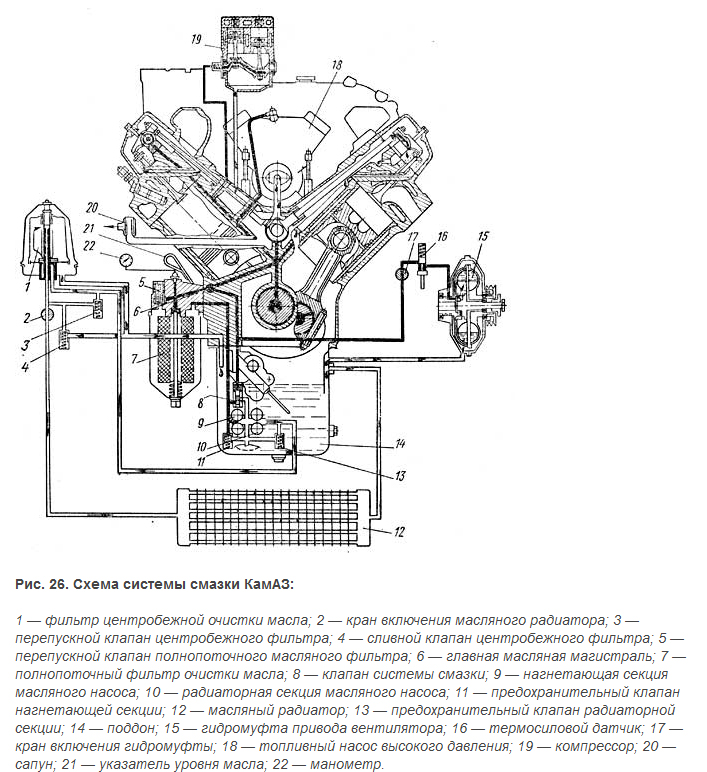 19
18
20
21
22
1
2
3
4
5
6
7
8
9
10
11
17
16
15
14
13
12

Рис. 26. Схема системы смазки КамАЗ:

1 — фильтр центробежной очистки масла; 2 — кран включения масляного радиатора; 3 — перепускной клапан центробежного фильтра; 4 — сливной клапан центробежного фильтра; 5 — перепускной клапан полнопоточного масляного фильтра; 6 — главная масляная магистраль; 7 — полнопоточный фильтр очистки масла; 8 — клапан системы смазки; 9 — нагнетающая секция масляного насоса; 10 — радиаторная секция масляного насоса; 11 — предохранительный клапан нагнетающей секции; 12 — масляный радиатор; 13 — предохранительный клапан радиаторной секции; 14 — поддон; 15 — гидромуфта привода вентилятора; 16 — термосиловой датчик; 17 — кран включения гидромуфты; 18 — топливный насос высокого давления; 19 — компрессор; 20 — сапун; 21 — указатель уровня масла; 22 — манометр.