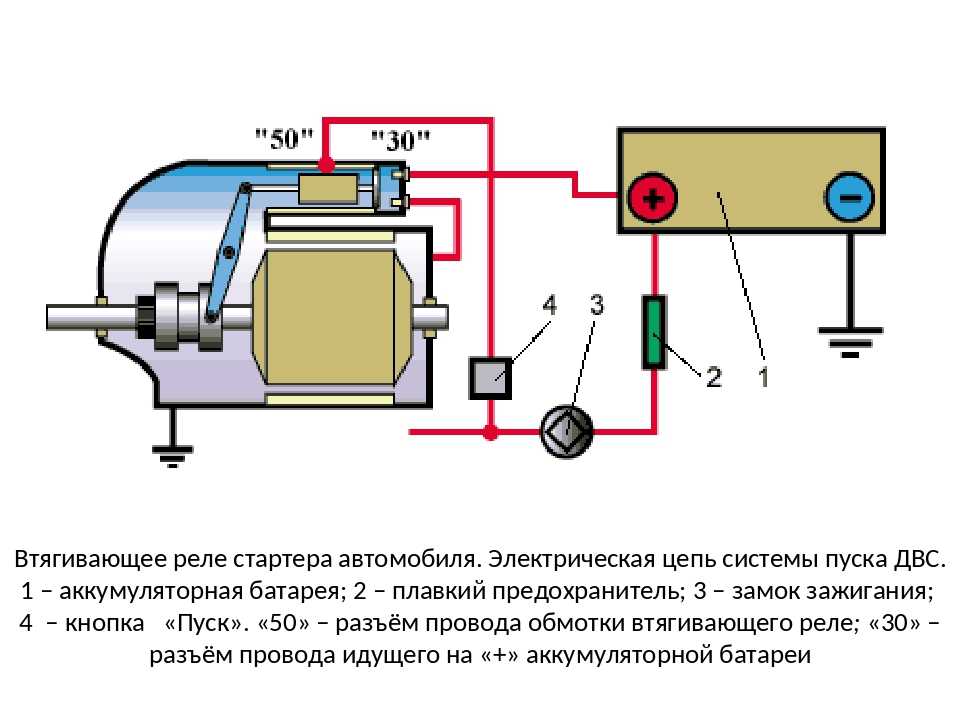 "50" "30"

+ −

4 3

2 1

Втягивающее реле стартера автомобиля. Электрическая цепь системы пуска ДВС. 1 – аккумуляторная батарея; 2 – плавкий предохранитель; 3 – замок зажигания; 4 – кнопка «Пуск». «50» – разъём провода обмотки втягивающего реле; «30» – разъём провода идущего на «+» аккумуляторной батареи