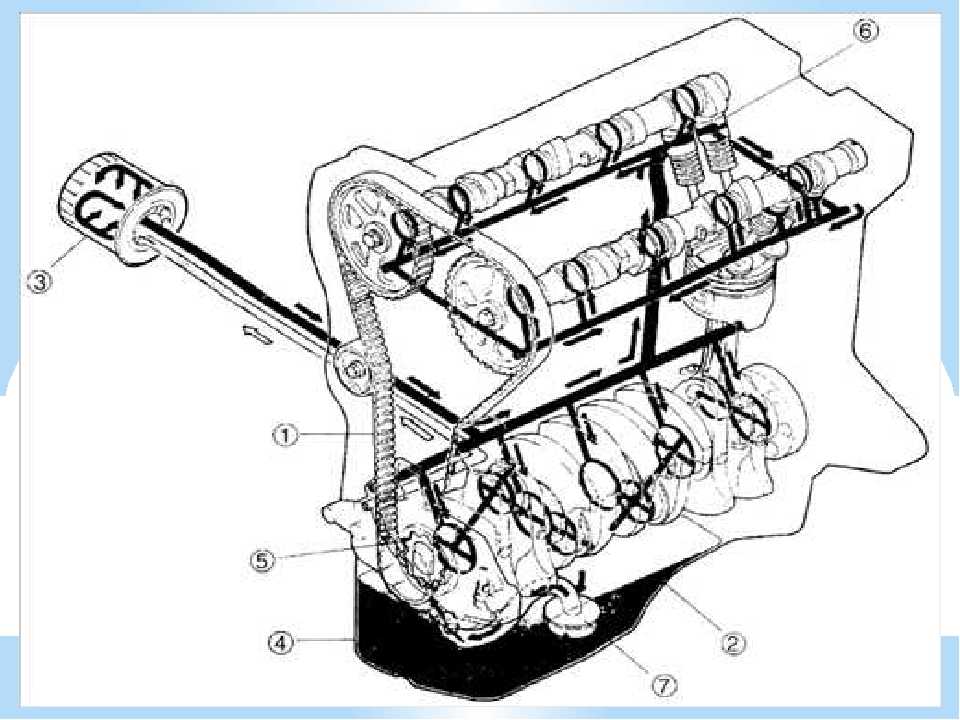 6
3
1
5
4
2
7