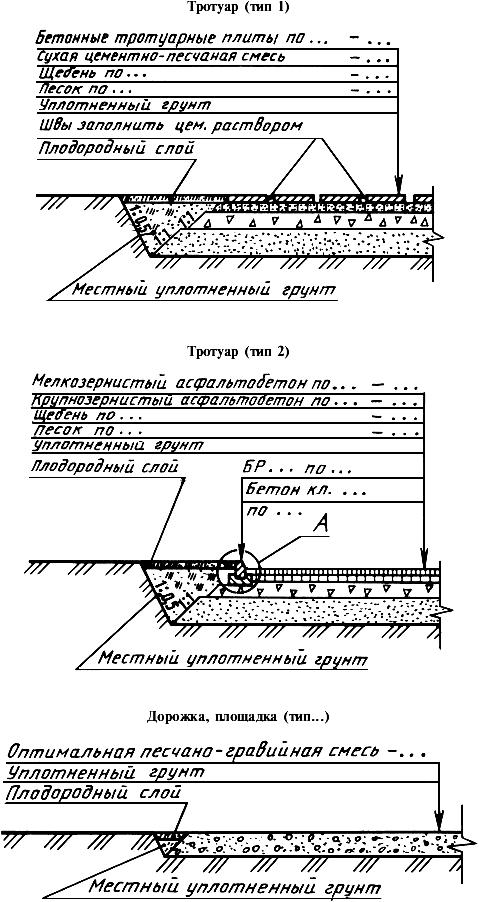 Тротуар (тип 1)

Бетонные тротуарные плиты по ... – ...
Сухая цементно-песчаная смесь – ...
Щебень по ... – ...
Песок по ... – ...
Уплотненный грунт
Швы заполнить цем. раствором
Плодородный слой

1:1,5
1:1

Местный уплотненный грунт

Тротуар (тип 2)

Мелкозернистый асфальтобетон по ... – ...
Крупнозернистый асфальтобетон по ... – ...
Щебень по ... – ...
Песок по ... – ...
Уплотненный грунт
Плодородный слой
БР ... по ...
Бетон кл. ...
по ...
А

1:1,5
1:1

Местный уплотненный грунт

Дорожка, площадка (тип...)

Оптимальная песчано-гравийная смесь – ...
Уплотненный грунт
Плодородный слой

Местный уплотненный грунт