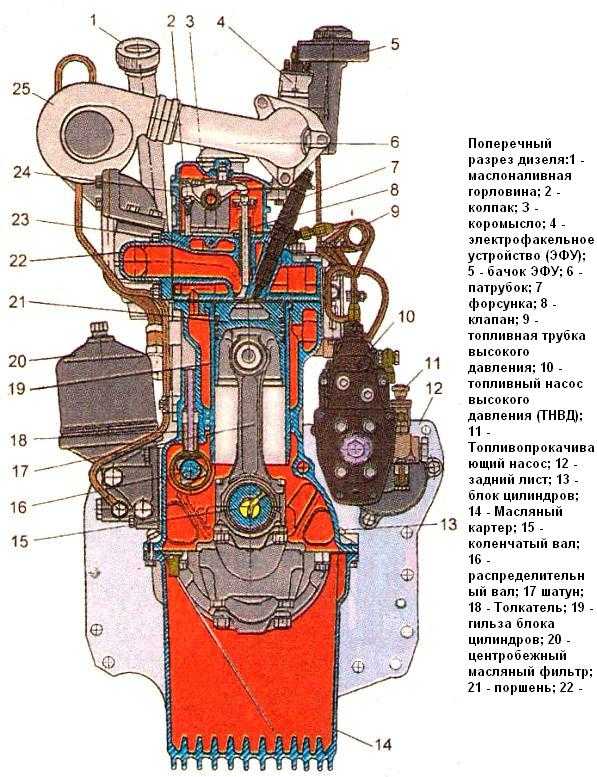 1
2
3
4
5
25
6
24
7
8
23
9
22
21
10
20
11
19
12
18
17
16
13
15
14

Поперечный разрез дизеля:1 - маслоналивная горловина; 2 - колпак; 3 - коромысло; 4 - электрофакельное устройство (ЭФУ); 5 - бачок ЭФУ; 6 - патрубок; 7 форсунка; 8 - клапан; 9 - топливная трубка высокого давления; 10 - топливный насос высокого давления (ТНВД); 11 - Топливопрокачивающий насос; 12 - задний лист; 13 - блок цилиндров; 14 - Масляный картер; 15 - коленчатый вал; 16 - распределительный вал; 17 шатун; 18 - Толкатель; 19 - гильза блока цилиндров; 20 - центробежный масляный фильтр; 21 - поршень; 22 -