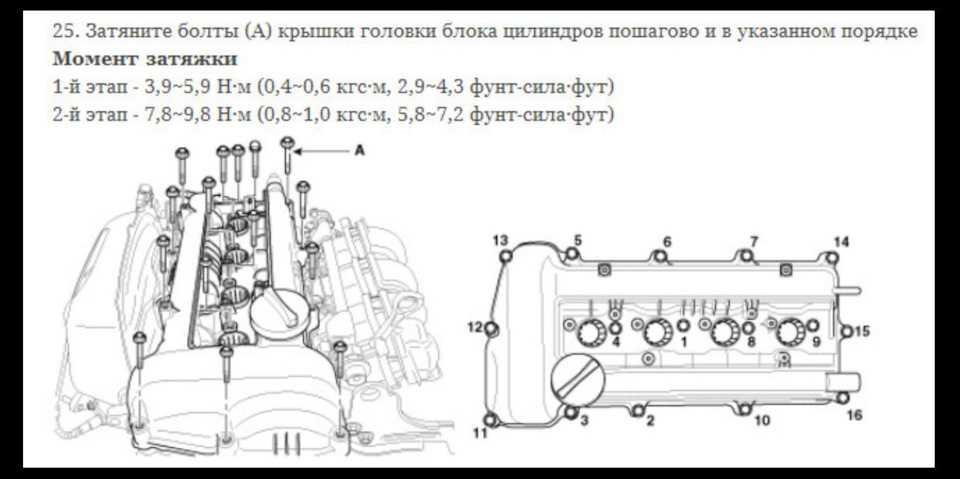 25. Затяните болты (А) крышки головки блока цилиндров пошагово и в указанном порядке

**Момент затяжки**

1-й этап - 3,9~5,9 Н·м (0,4~0,6 кгс·м, 2,9~4,3 фунт-сила·фут)

2-й этап - 7,8~9,8 Н·м (0,8~1,0 кгс·м, 5,8~7,2 фунт-сила·фут)

A

13
5
6
7
14
12
4
1
8
9
15
11
3
2
10
16