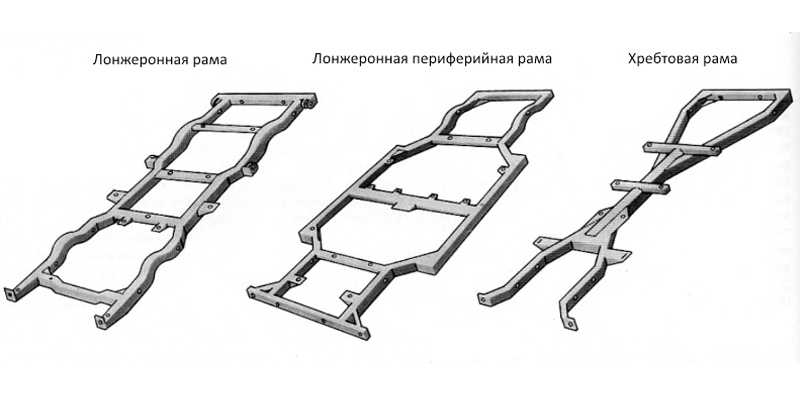 Лонжеронная рама

Лонжеронная периферийная рама

Хребтовая рама