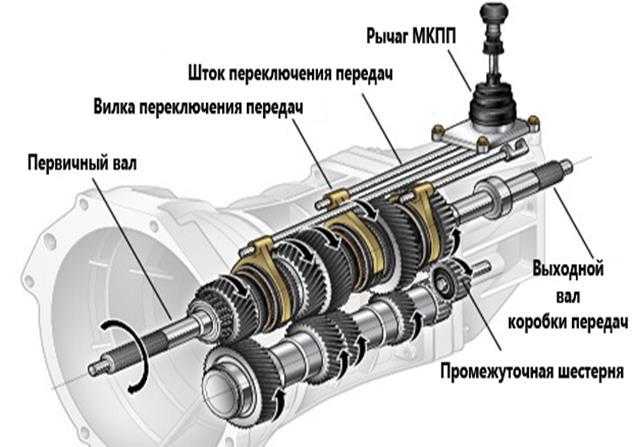 Рычаг МКПП

Шток переключения передач

Вилка переключения передач

Первичный вал

Выходной вал коробки передач

Промежуточная шестерня