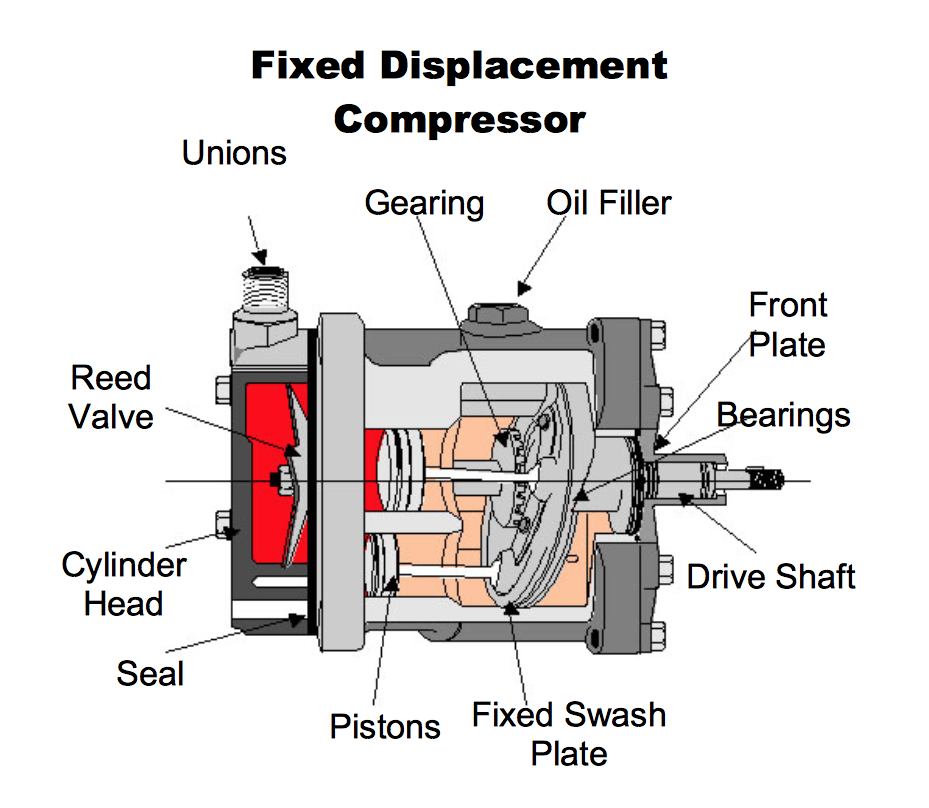 Fixed Displacement Compressor

Unions

Gearing

Oil Filler

Front Plate

Reed Valve

Bearings

Cylinder Head

Drive Shaft

Seal

Pistons

Fixed Swash Plate