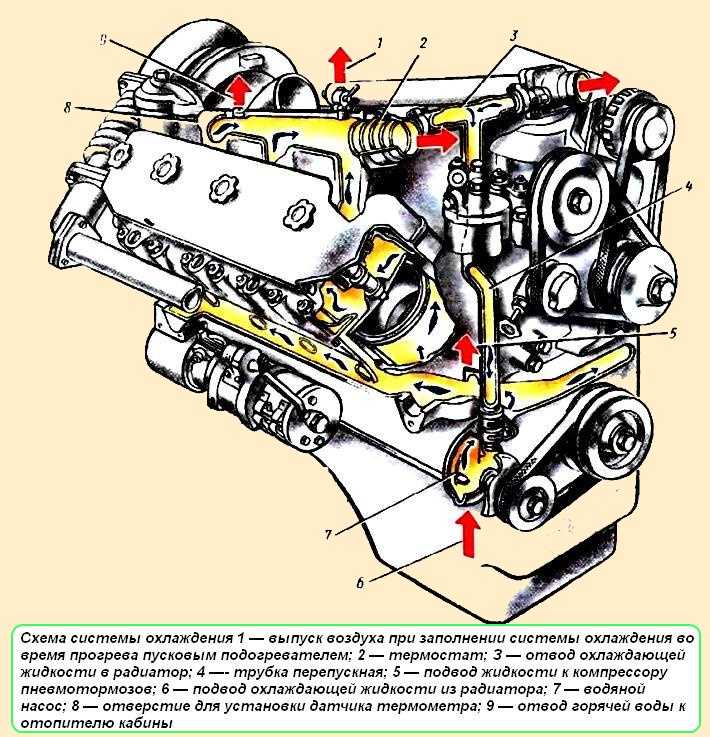 9
1
2
3
8
4
5
7
6

Схема системы охлаждения 1 — выпуск воздуха при заполнении системы охлаждения во время прогрева пусковым подогревателем; 2 — термостат; 3 — отвод охлаждающей жидкости в радиатор; 4 —- трубка перепускная; 5 — подвод жидкости к компрессору пневмотормозов; 6 — подвод охлаждающей жидкости из радиатора; 7 — водяной насос; 8 — отверстие для установки датчика термометра; 9 — отвод горячей воды к отопителю кабины