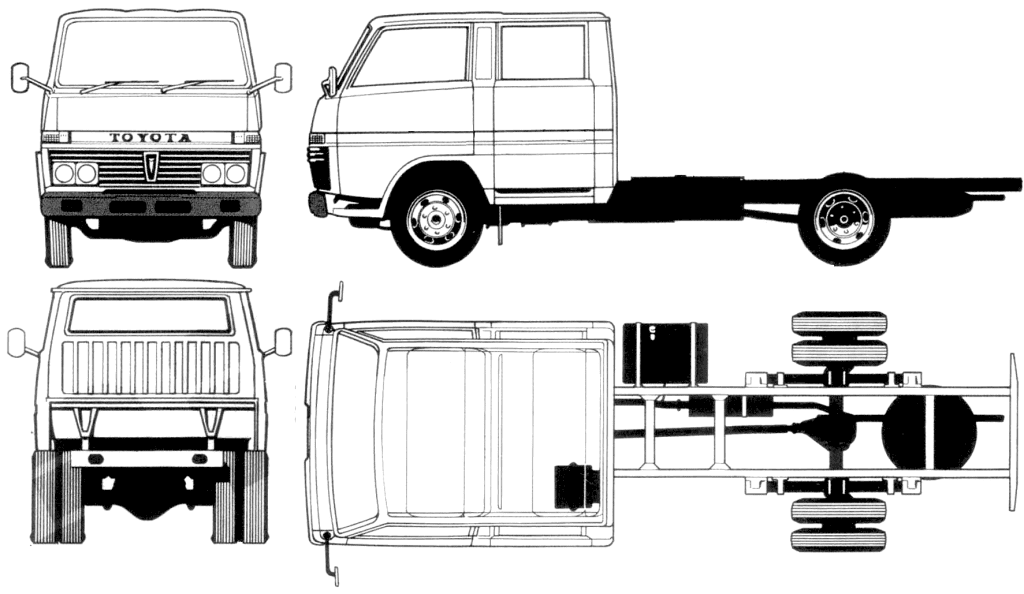 TOYOTA