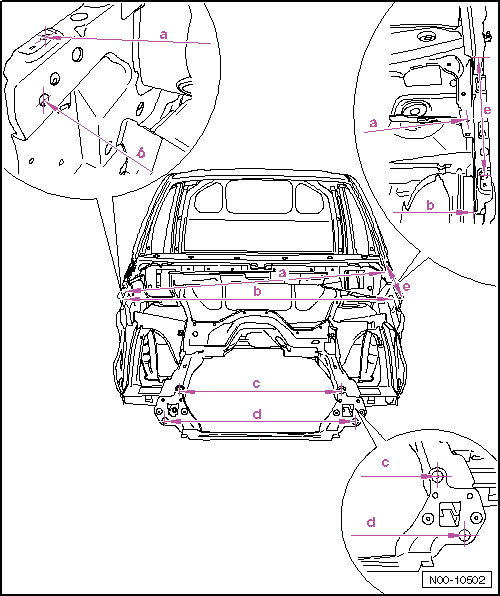 a
b
a
e
b
a
e
b
c
d
c
d
N00-10502